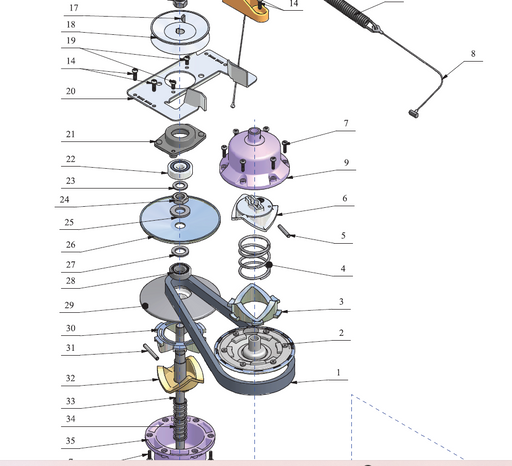 17
18
19
14
20
21
22
23
24
25
26
27
28
29
30
31
32
33
34
35
14
8
7
9
6
5
4
3
2
1