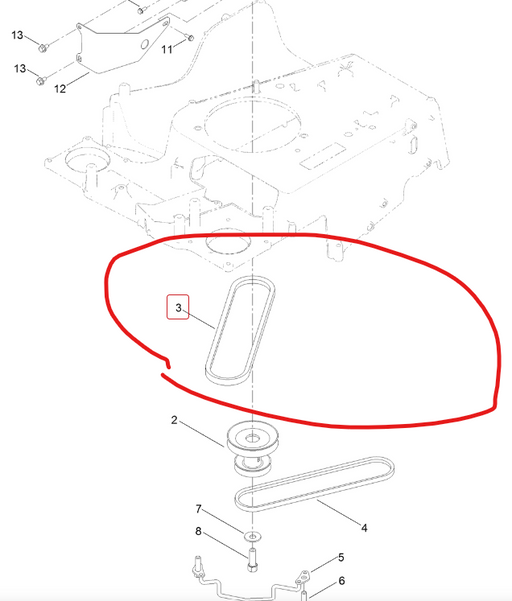 13
11
13
12
3
2
4
7
8
5
6